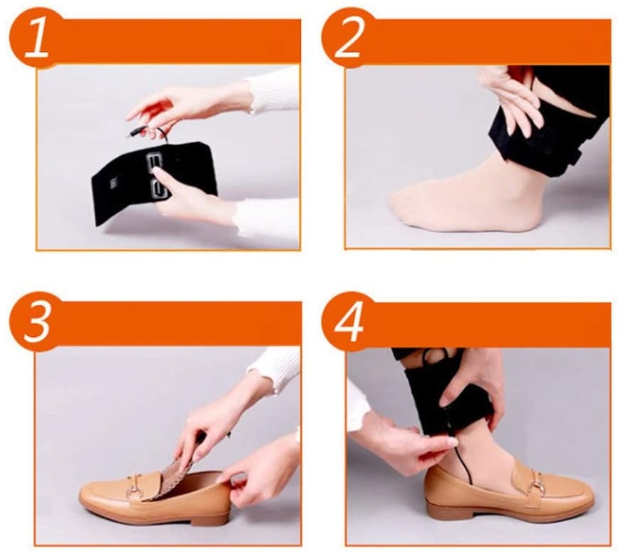 1

2

3

4