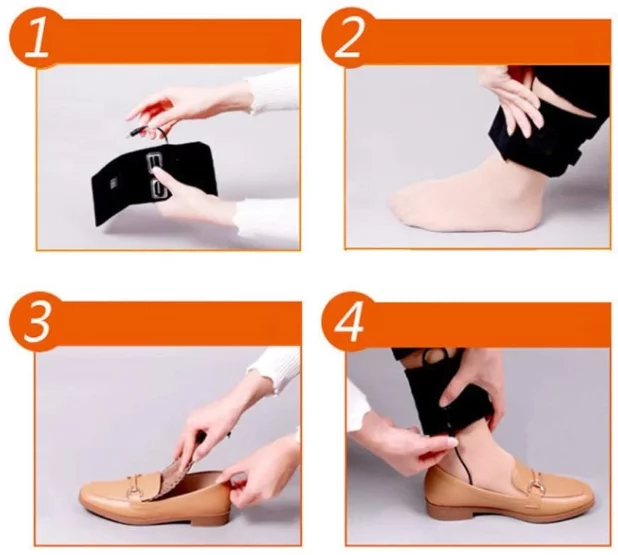 1

2

3

4